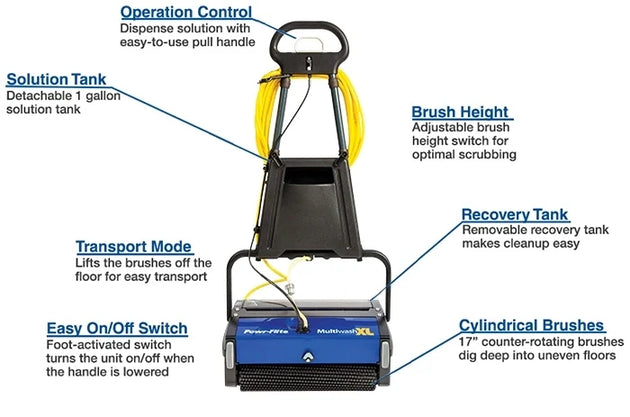 Operation Control
Dispense solution with easy-to-use pull handle

Solution Tank
Detachable 1 gallon solution tank

Brush Height
Adjustable brush height switch for optimal scrubbing

Recovery Tank
Removable recovery tank makes cleanup easy

Transport Mode
Lifts the brushes off the floor for easy transport

Easy On/Off Switch
Foot-activated switch turns the unit on/off when the handle is lowered

Cylindrical Brushes
17" counter-rotating brushes dig deep into uneven floors

Powr-Flite

Multiwash XL