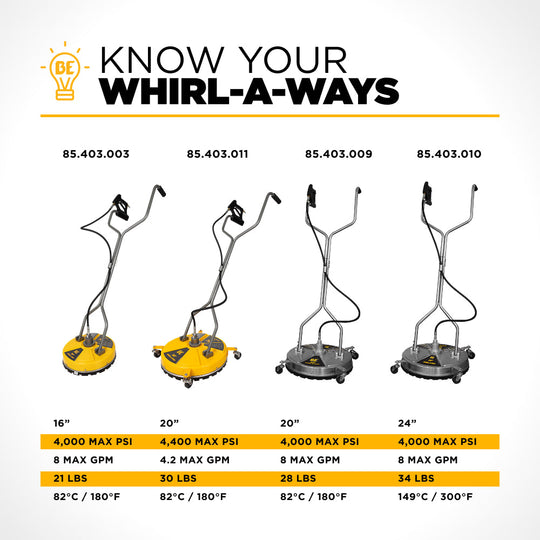 BE

KNOW YOUR
WHIRL-A-WAYS

| 85.403.003 | 85.403.011 | 85.403.009 | 85.403.010 |
|---|---|---|---|
| 16” | 20” | 20” | 24” |
| 4,000 MAX PSI | 4,400 MAX PSI | 4,000 MAX PSI | 4,000 MAX PSI |
| 8 MAX GPM | 4.2 MAX GPM | 8 MAX GPM | 8 MAX GPM |
| 21 LBS | 30 LBS | 28 LBS | 34 LBS |
| 82°C / 180°F | 82°C / 180°F | 82°C / 180°F | 149°C / 300°F |